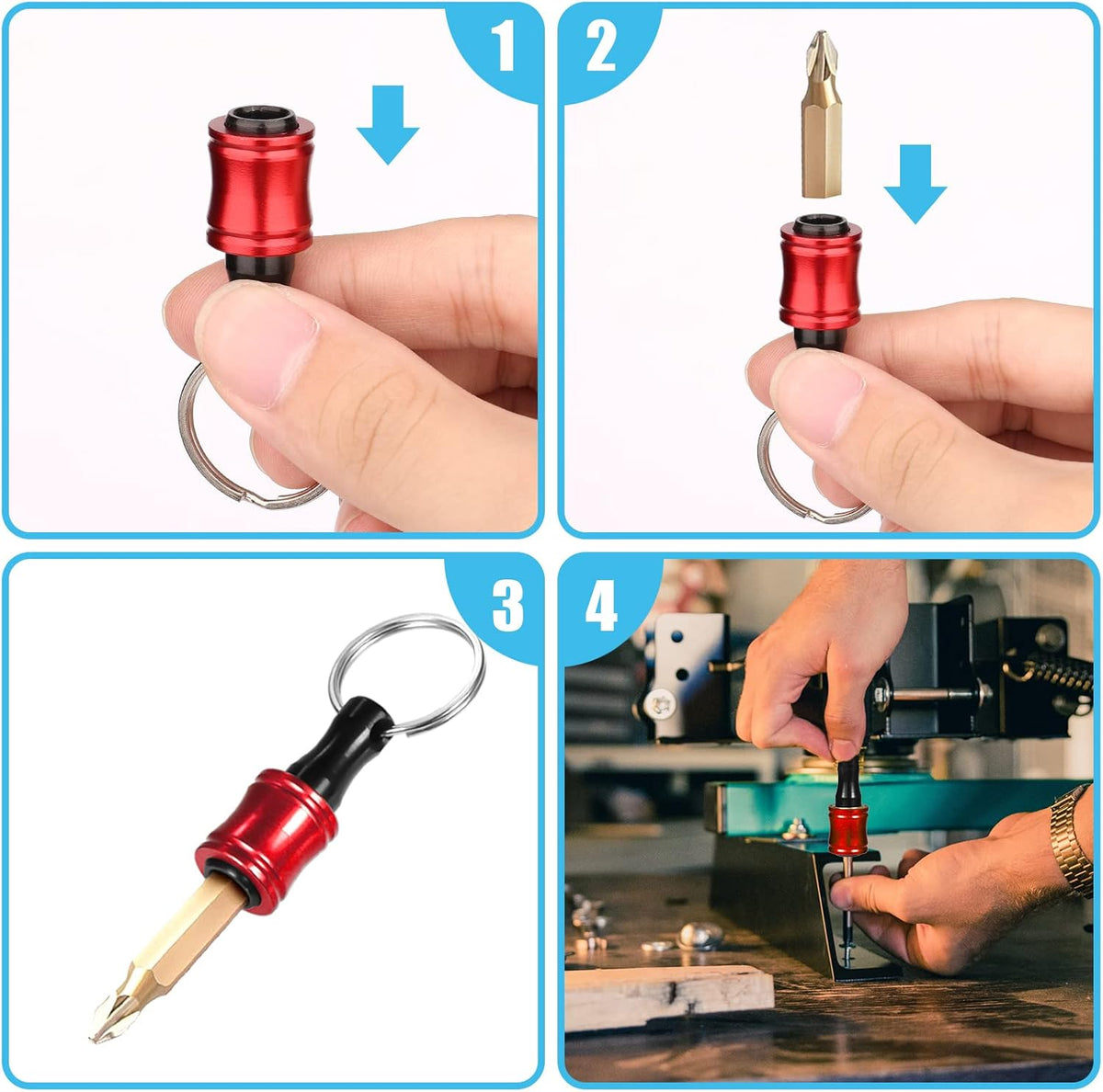 1

2

3

4